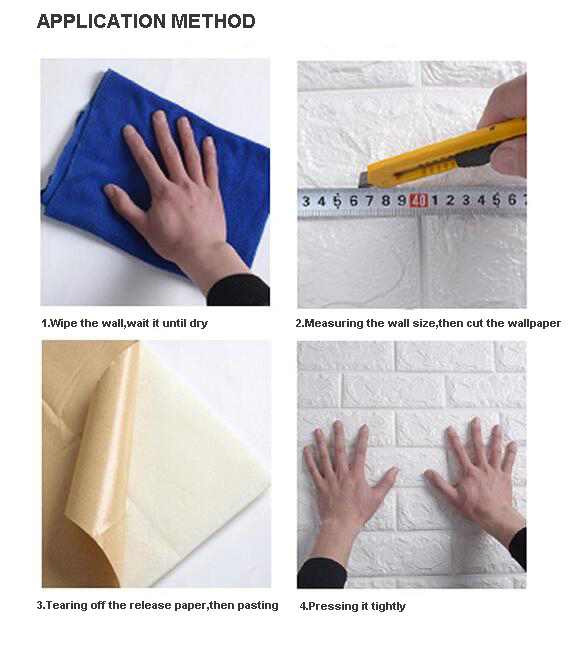 APPLICATION METHOD

3 4 5 6 7 8 9 40 1 2 3 4 5 6 7

1.Wipe the wall,wait it until dry

2.Measuring the wall size,then cut the wallpaper

3.Tearing off the release paper,then pasting

4.Pressing it tightly